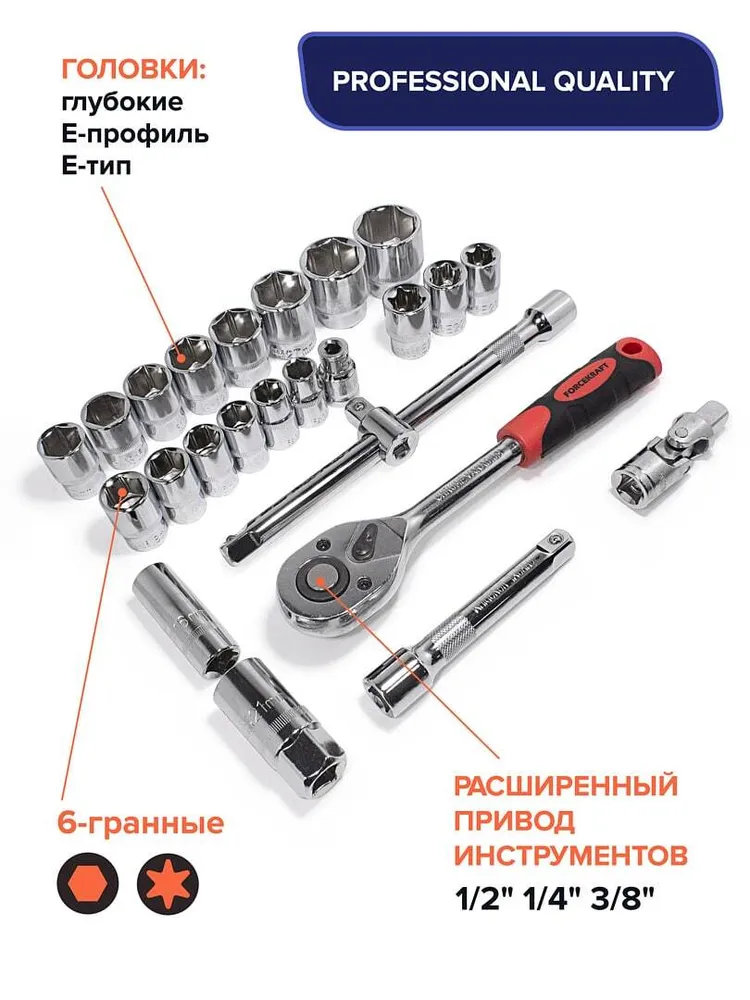 ГОЛОВКИ:
глубокие
Е-профиль
Е-тип

PROFESSIONAL QUALITY

FORCEKRAFT

6-гранные

РАСШИРЕННЫЙ ПРИВОД ИНСТРУМЕНТОВ
1/2" 1/4" 3/8"