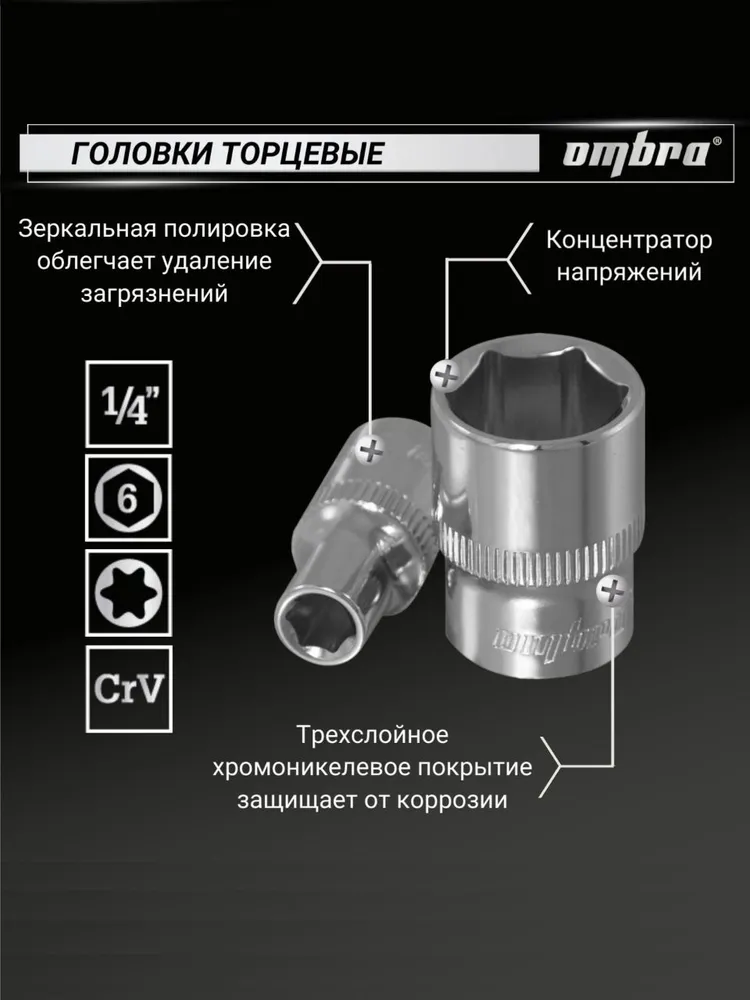 ГОЛОВКИ ТОРЦЕВЫЕ

ombra®

Зеркальная полировка облегчает удаление загрязнений

Концентратор напряжений

1/4"

6

CrV

ombra

Трехслойное хромоникелевое покрытие защищает от коррозии