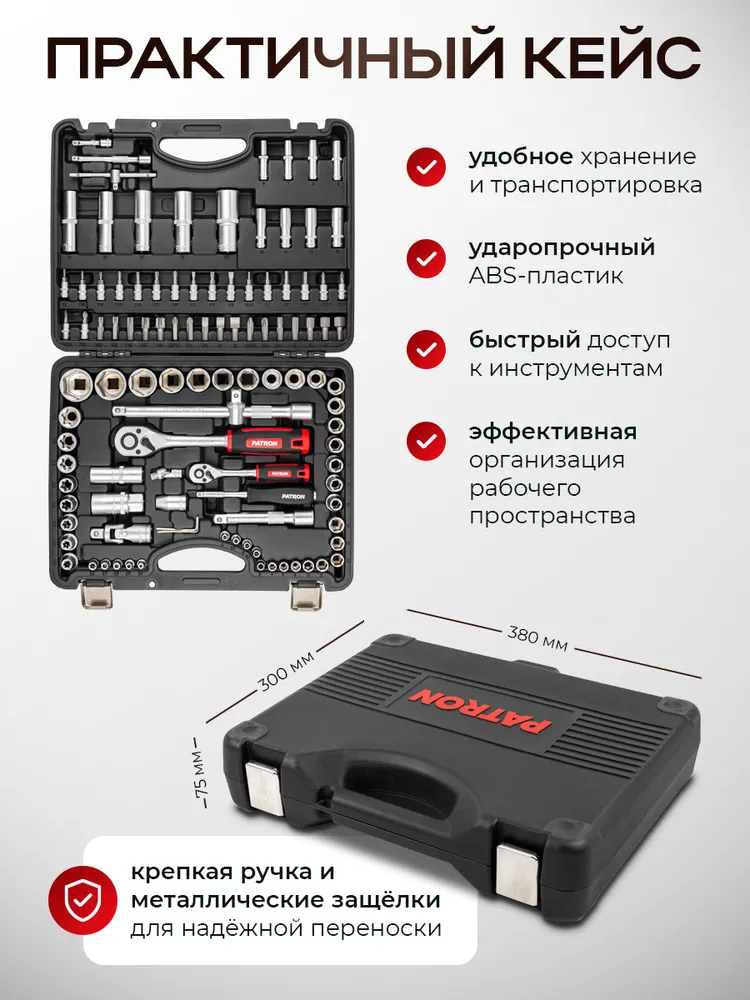 ПРАКТИЧНЫЙ КЕЙС

удобное хранение и транспортировка

ударопрочный ABS-пластик

быстрый доступ к инструментам

эффективная организация рабочего пространства

PATRON

PATRON

PATRON

380 мм

300 мм

75 мм

PATRON

крепкая ручка и металлические защёлки для надёжной переноски